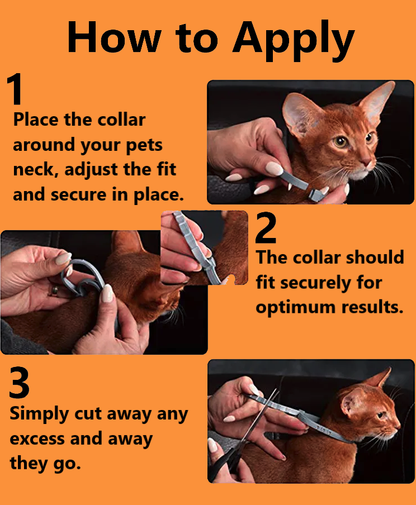 How to Apply

1
Place the collar around your pets neck, adjust the fit and secure in place.

2
The collar should fit securely for optimum results.

3
Simply cut away any excess and away they go.