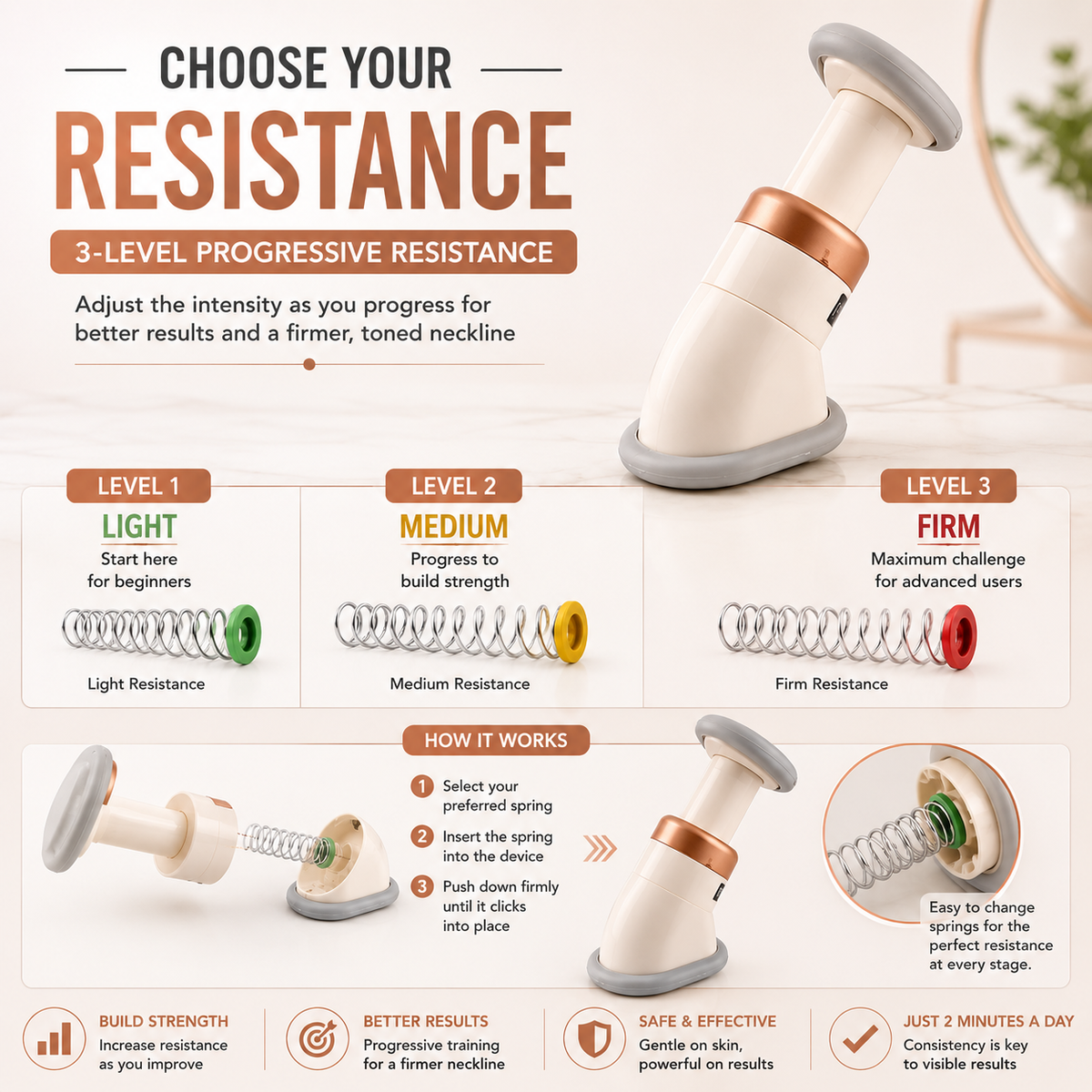 CHOOSE YOUR

RESISTANCE

3-LEVEL PROGRESSIVE RESISTANCE

Adjust the intensity as you progress for better results and a firmer, toned neckline

LEVEL 1

LIGHT

Start here for beginners

Light Resistance

LEVEL 2

MEDIUM

Progress to build strength

Medium Resistance

LEVEL 3

FIRM

Maximum challenge for advanced users

Firm Resistance

HOW IT WORKS

1 Select your preferred spring

2 Insert the spring into the device

3 Push down firmly until it clicks into place

Easy to change springs for the perfect resistance at every stage.

BUILD STRENGTH
Increase resistance as you improve

BETTER RESULTS
Progressive training for a firmer neckline

SAFE & EFFECTIVE
Gentle on skin, powerful on results

JUST 2 MINUTES A DAY
Consistency is key to visible results