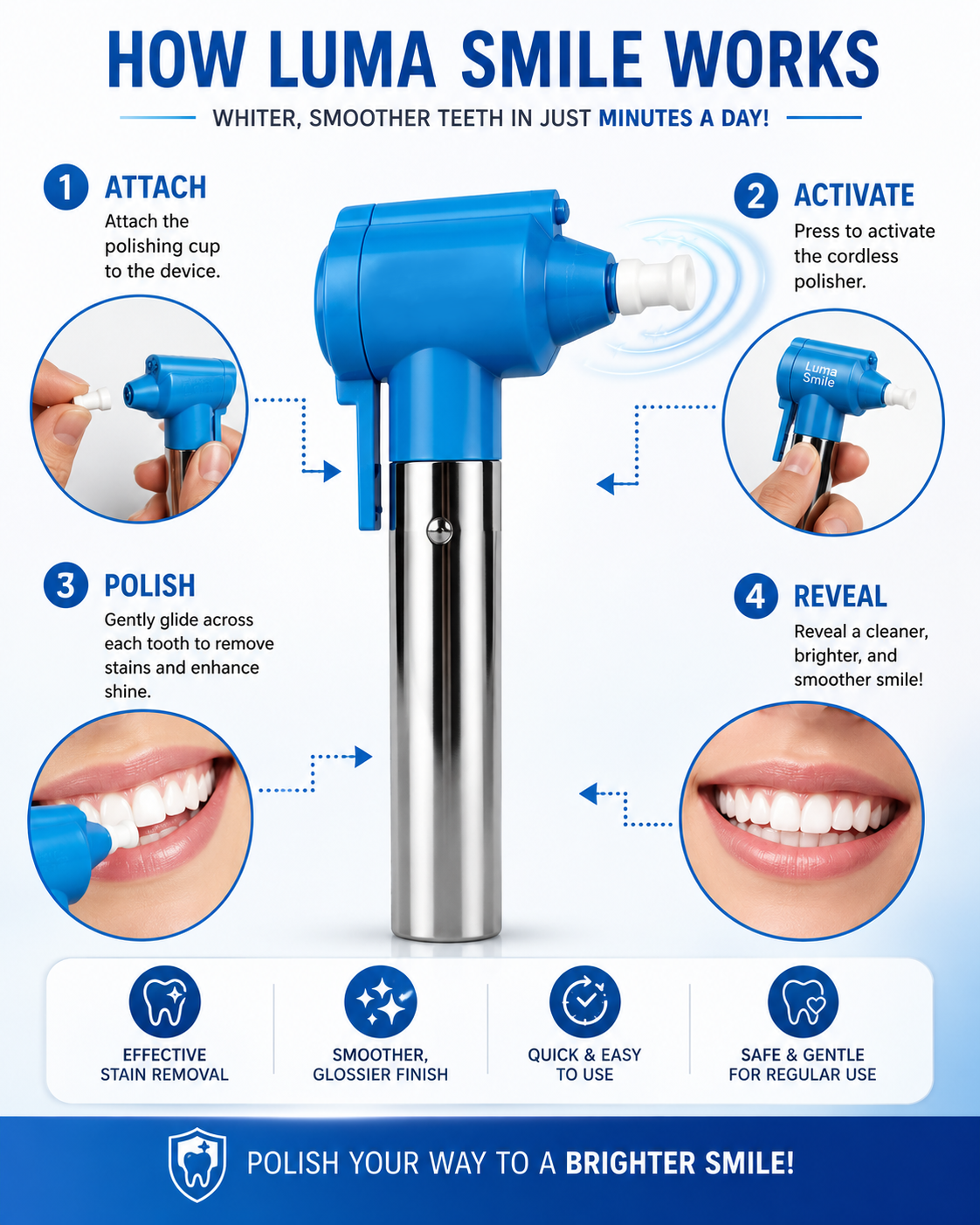 HOW LUMA SMILE WORKS

WHITER, SMOOTHER TEETH IN JUST MINUTES A DAY!

1 ATTACH
Attach the polishing cup to the device.

2 ACTIVATE
Press to activate the cordless polisher.

Luma Smile

3 POLISH
Gently glide across each tooth to remove stains and enhance shine.

4 REVEAL
Reveal a cleaner, brighter, and smoother smile!

EFFECTIVE STAIN REMOVAL

SMOOTHER, GLOSSIER FINISH

QUICK & EASY TO USE

SAFE & GENTLE FOR REGULAR USE

POLISH YOUR WAY TO A BRIGHTER SMILE!