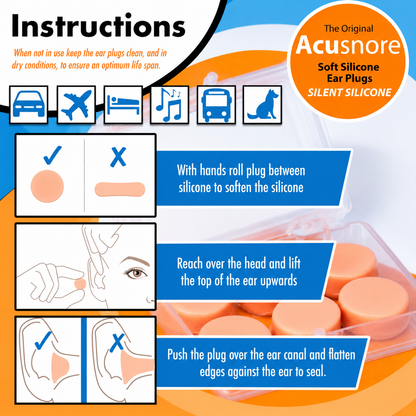 Instructions

When not in use keep the ear plugs clean, and in dry conditions, to ensure an optimum life span.

The Original
Acusnore
Soft Silicone
Ear Plugs
SILENT SILICONE

With hands roll plug between silicone to soften the silicone

Reach over the head and lift the top of the ear upwards

Push the plug over the ear canal and flatten edges against the ear to seal.