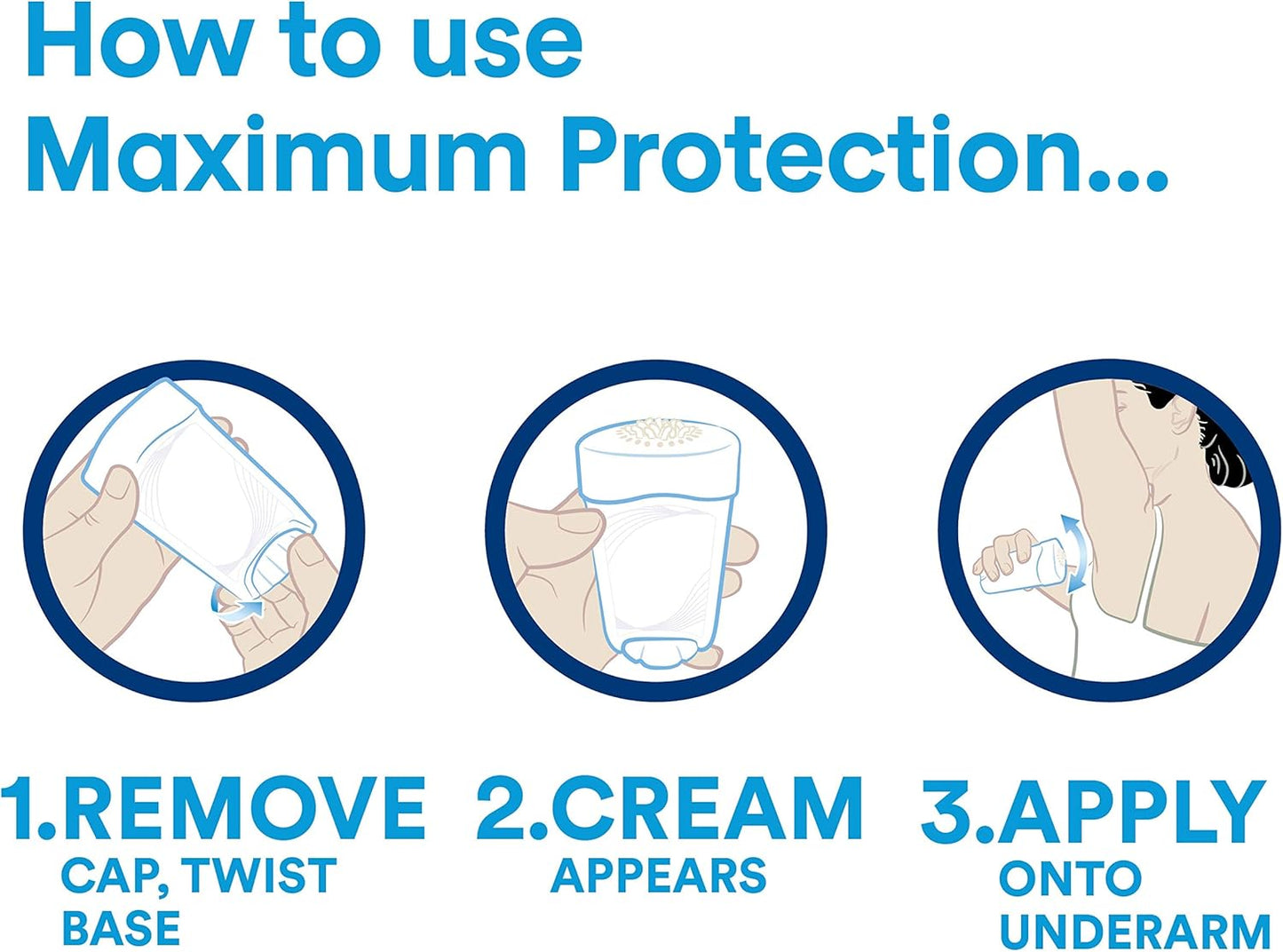 How to use Maximum Protection...

1.REMOVE CAP, TWIST BASE

2.CREAM APPEARS

3.APPLY ONTO UNDERARM