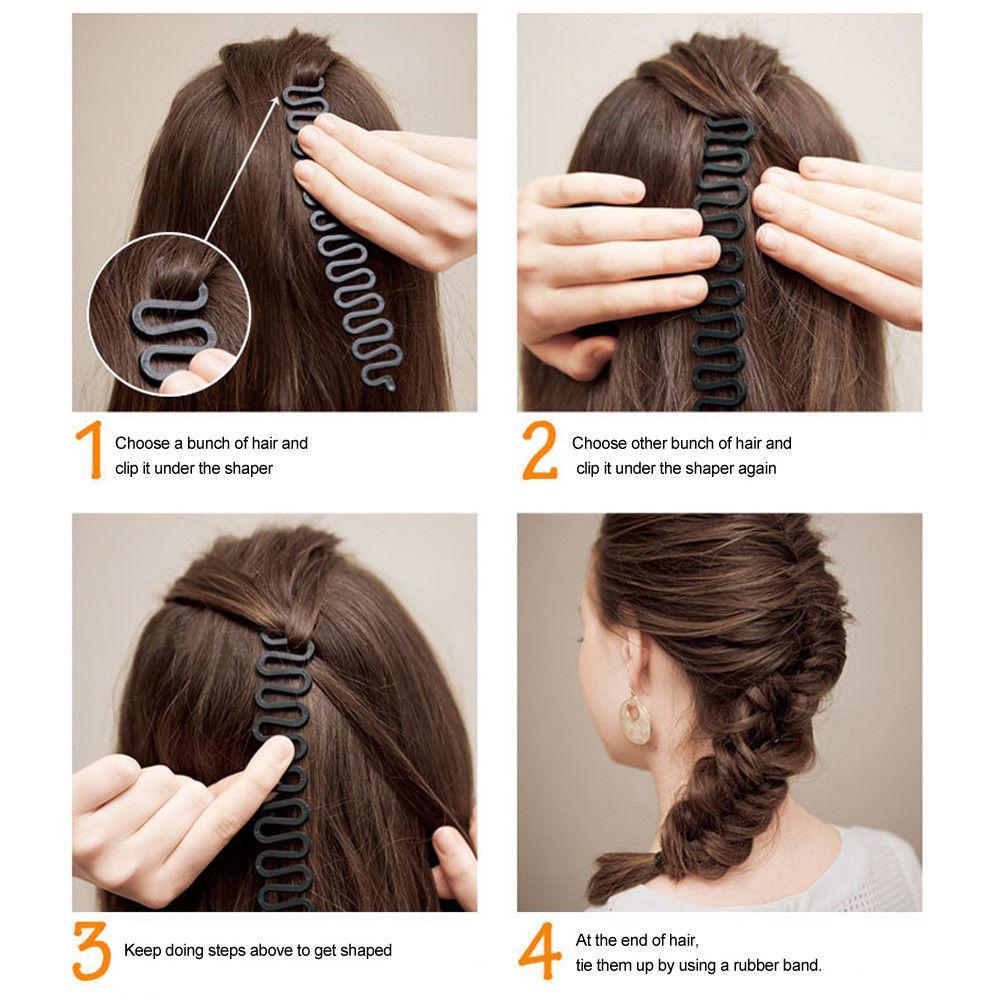 1 Choose a bunch of hair and clip it under the shaper

2 Choose other bunch of hair and clip it under the shaper again

3 Keep doing steps above to get shaped

4 At the end of hair, tie them up by using a rubber band.