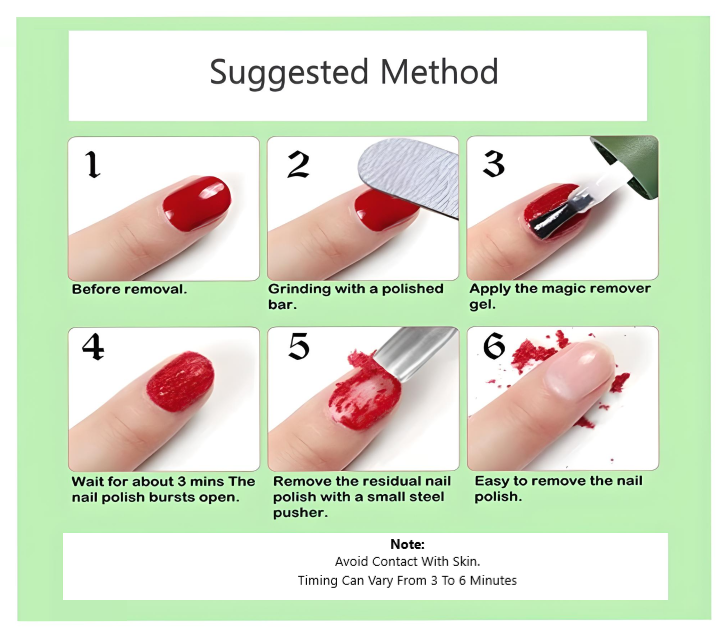 Suggested Method

1

Before removal.

2

Grinding with a polished bar.

3

Apply the magic remover gel.

4

Wait for about 3 mins The nail polish bursts open.

5

Remove the residual nail polish with a small steel pusher.

6

Easy to remove the nail polish.

Note:
Avoid Contact With Skin.
Timing Can Vary From 3 To 6 Minutes