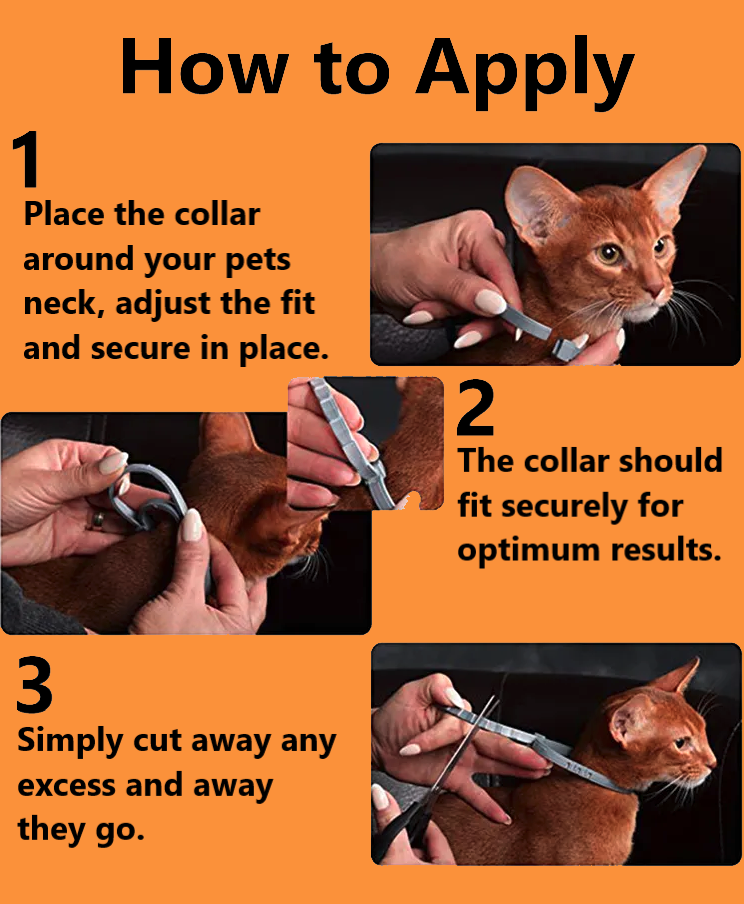 How to Apply

1
Place the collar around your pets neck, adjust the fit and secure in place.

2
The collar should fit securely for optimum results.

3
Simply cut away any excess and away they go.