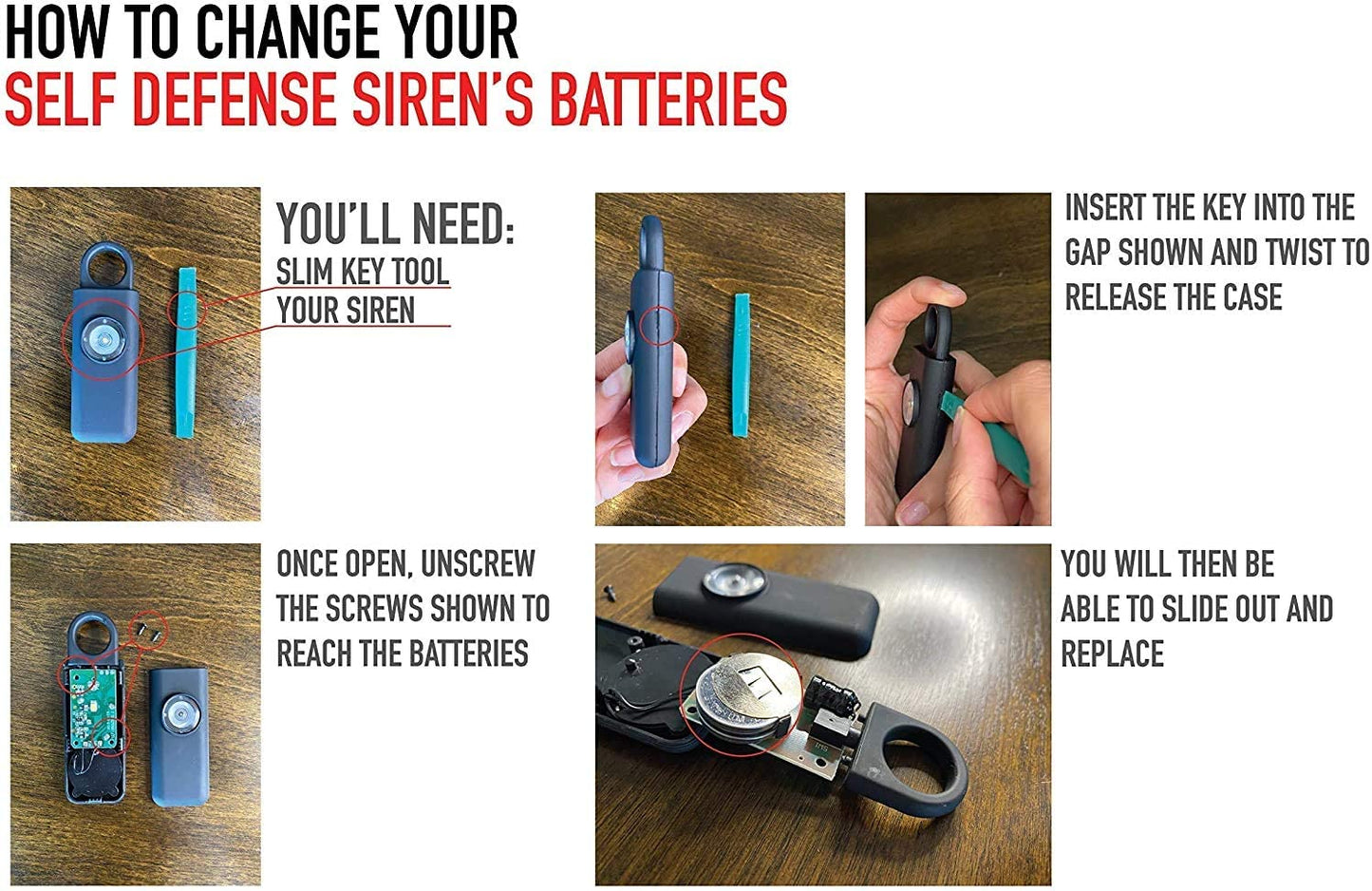 HOW TO CHANGE YOUR
SELF DEFENSE SIREN'S BATTERIES

YOU'LL NEED:
SLIM KEY TOOL
YOUR SIREN

INSERT THE KEY INTO THE GAP SHOWN AND TWIST TO RELEASE THE CASE

ONCE OPEN, UNSCREW THE SCREWS SHOWN TO REACH THE BATTERIES

YOU WILL THEN BE ABLE TO SLIDE OUT AND REPLACE