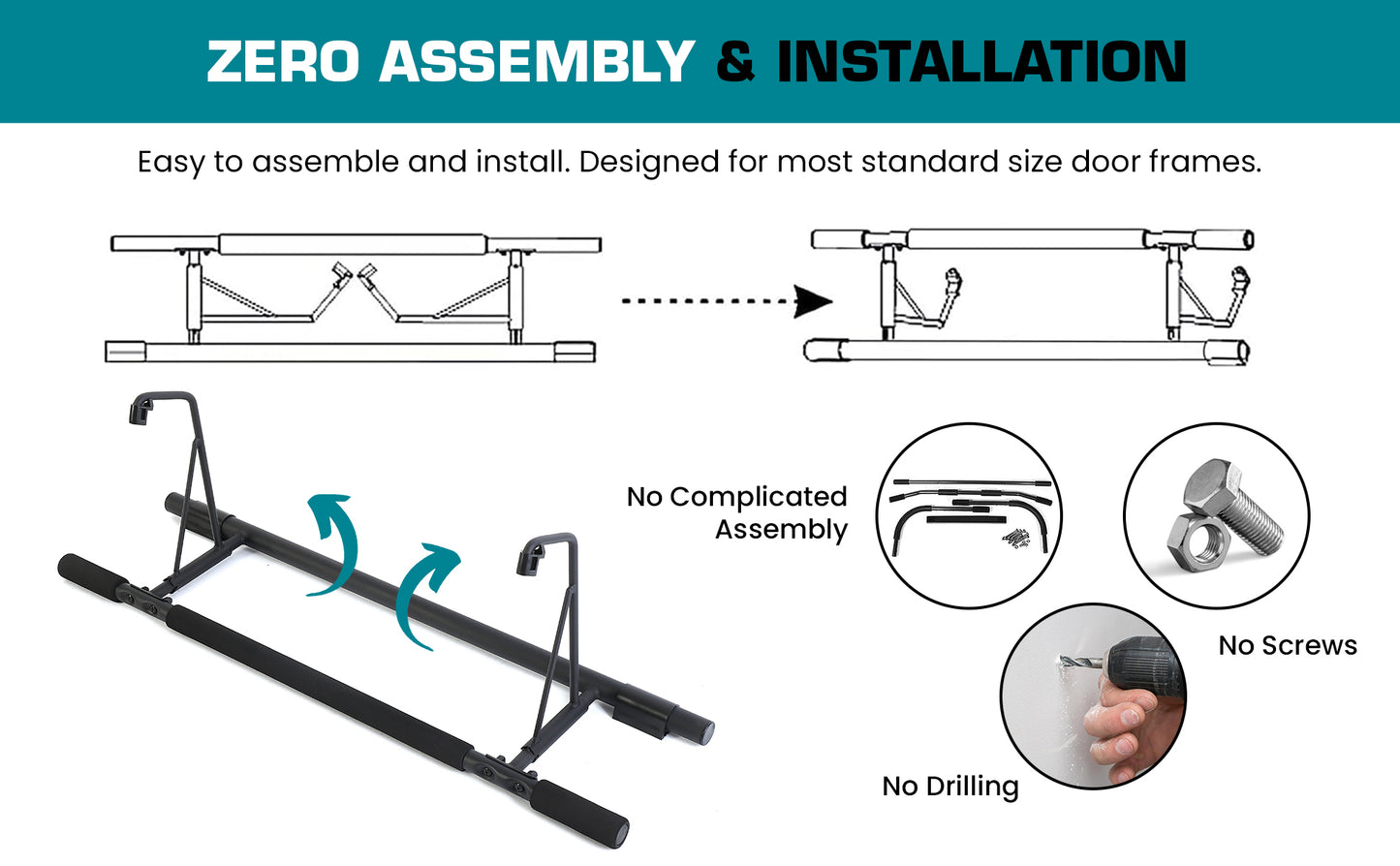 ZERO ASSEMBLY & INSTALLATION

Easy to assemble and install. Designed for most standard size door frames.

No Complicated Assembly

No Screws

No Drilling