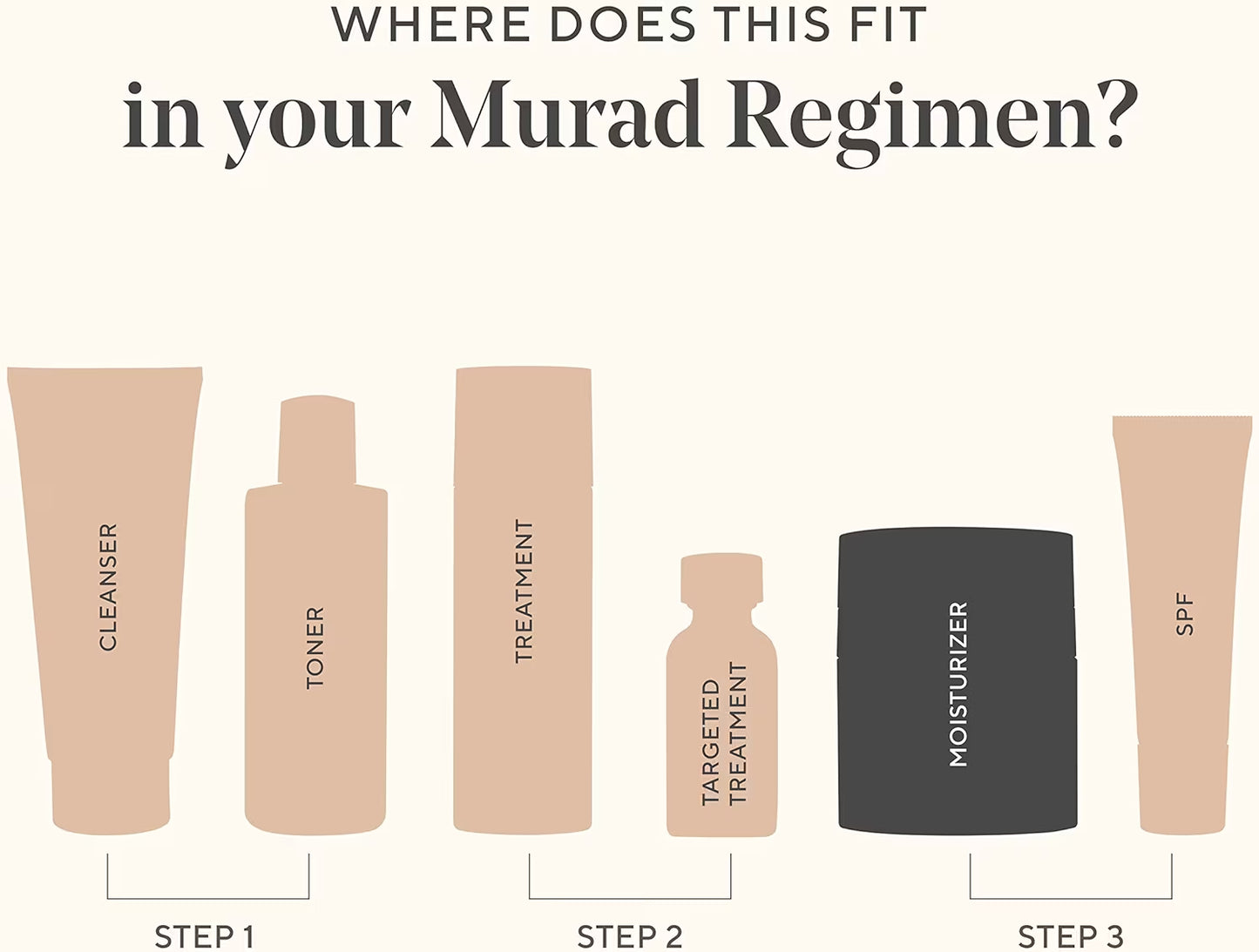 WHERE DOES THIS FIT
in your Murad Regimen?

CLEANSER

TONER

TREATMENT

TARGETED TREATMENT

MOISTURIZER

SPF

STEP 1

STEP 2

STEP 3